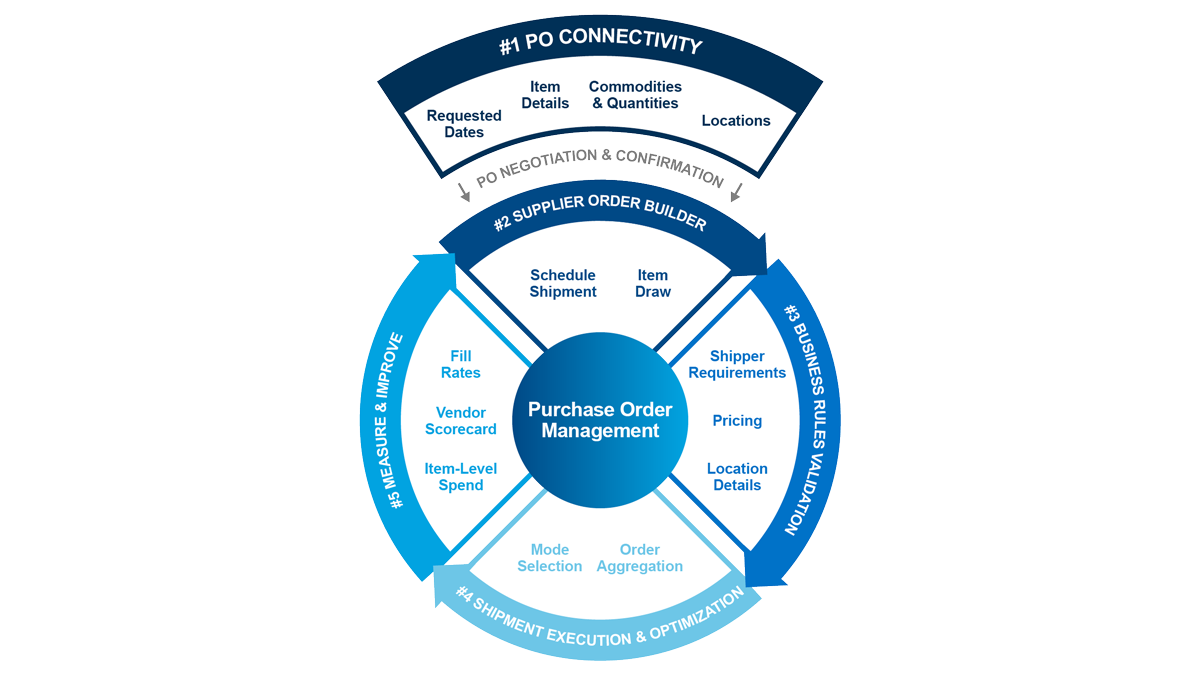 #1 PO CONNECTIVITY

Requested Dates

Item Details

Commodities & Quantities

Locations

PO NEGOTIATION & CONFIRMATION

#2 SUPPLIER ORDER BUILDER

Schedule Shipment

Item Draw

#3 BUSINESS RULES VALIDATION

Shipper Requirements

Pricing

Location Details

#4 SHIPMENT EXECUTION & OPTIMIZATION

Mode Selection

Order Aggregation

#5 MEASURE & IMPROVE

Fill Rates

Vendor Scorecard

Item-Level Spend

Purchase Order Management